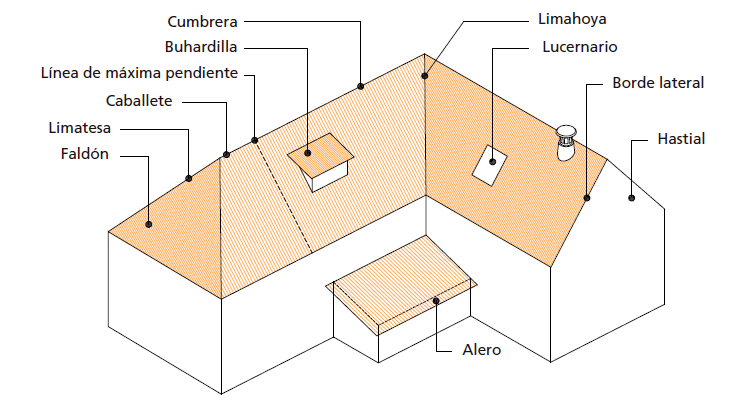 Cumbrera
Buhardilla
Línea de máxima pendiente
Caballete
Limatesa
Faldón
Limahoya
Lucernario
Borde lateral
Hastial
Alero